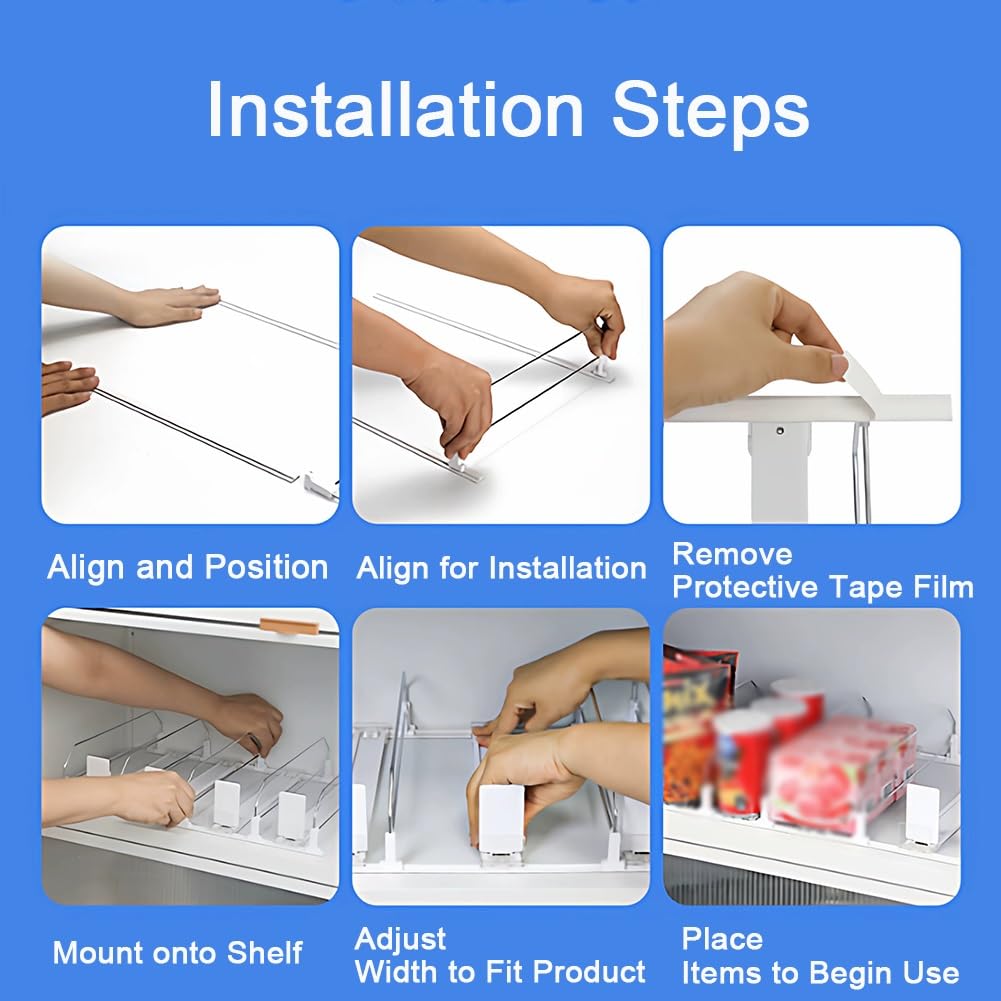 Installation Steps

Align and Position

Align for Installation

Remove Protective Tape Film

Mount onto Shelf

Adjust Width to Fit Product

Place Items to Begin Use